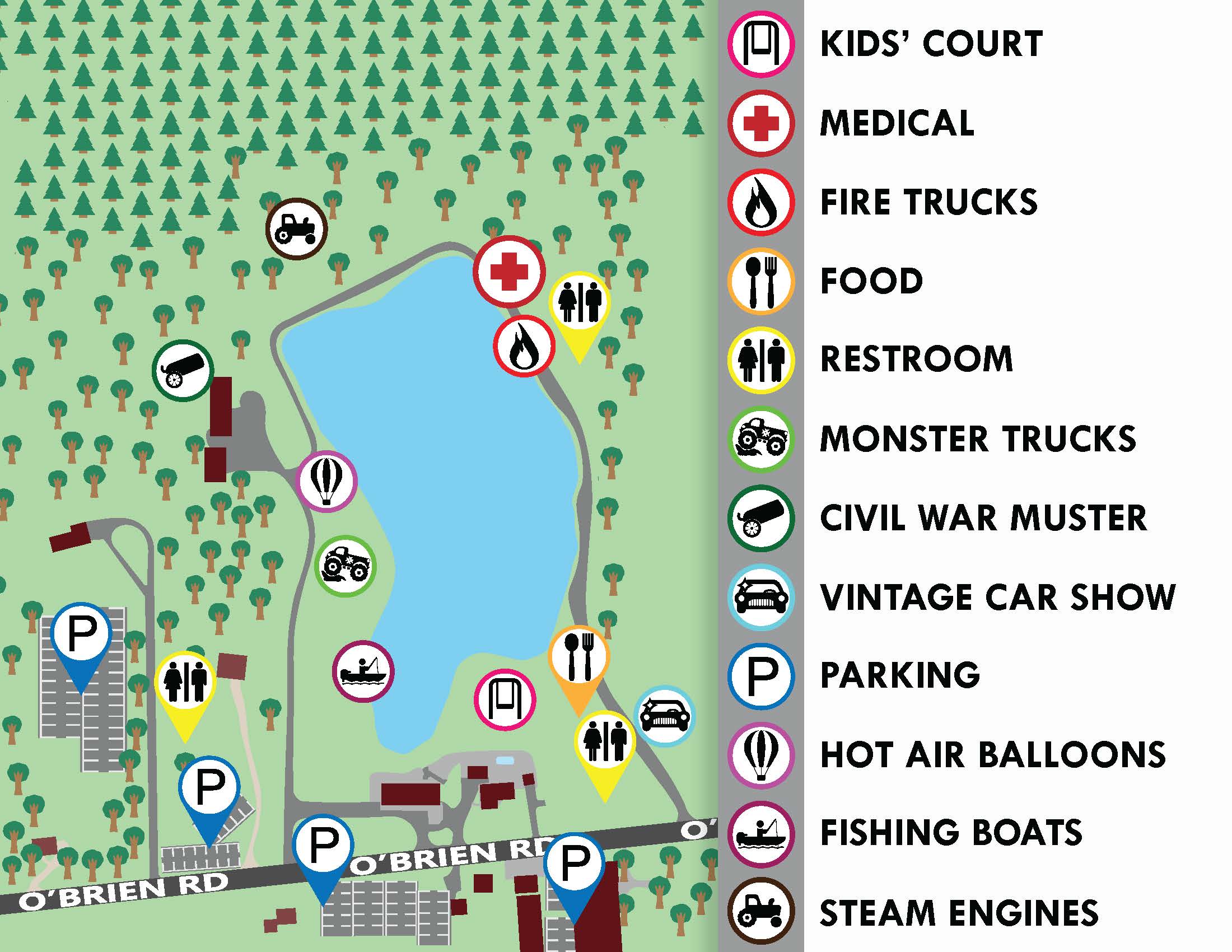 P
P
P
P
O'BRIEN RD
O'BRIEN RD
O'

KIDS' COURT
MEDICAL
FIRE TRUCKS
FOOD
RESTROOM
MONSTER TRUCKS
CIVIL WAR MUSTER
VINTAGE CAR SHOW
P PARKING
HOT AIR BALLOONS
FISHING BOATS
STEAM ENGINES